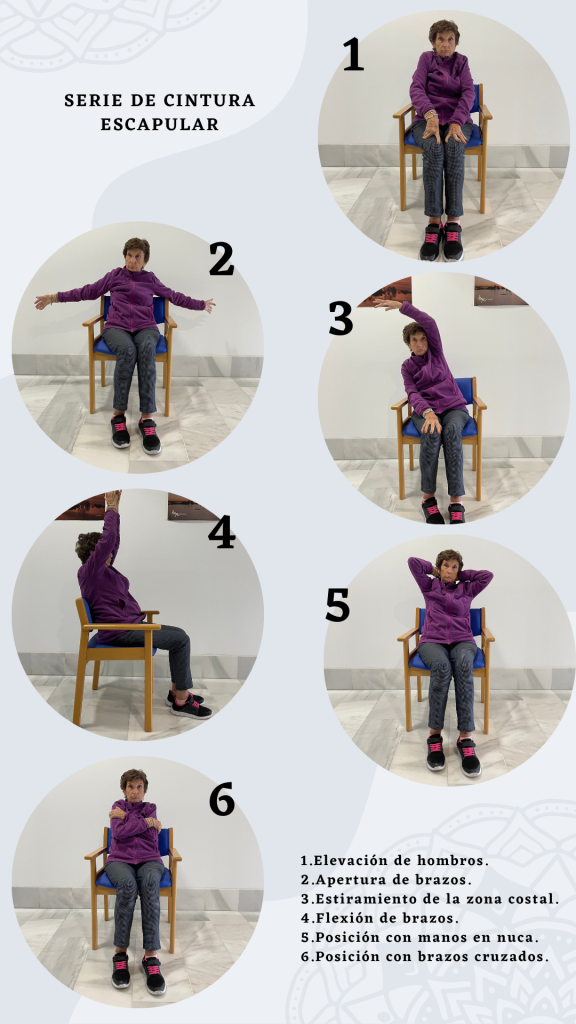 SERIE DE CINTURA ESCAPULAR

1

2

3

4

5

6

1.Elevación de hombros.
2.Apertura de brazos.
3.Estiramiento de la zona costal.
4.Flexión de brazos.
5.Posición con manos en nuca.
6.Posición con brazos cruzados.